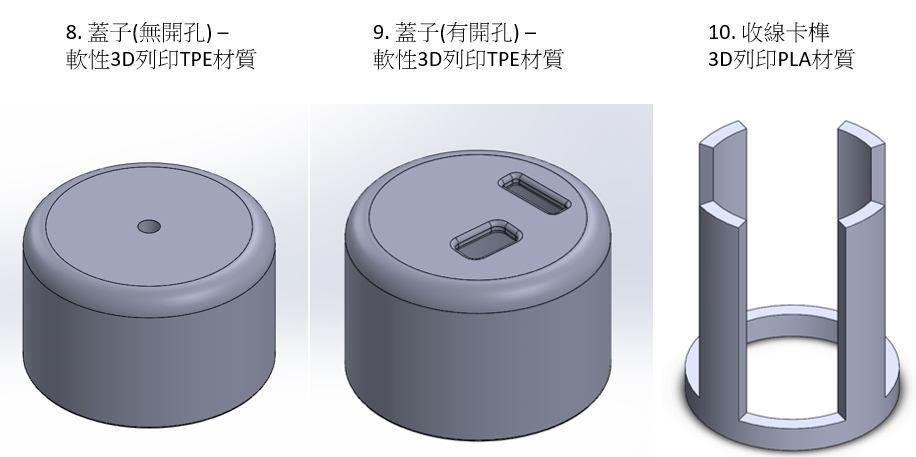 8. 蓋子(無開孔) –
軟性3D列印TPE材質

9. 蓋子(有開孔) –
軟性3D列印TPE材質

10. 收線卡榫
3D列印PLA材質